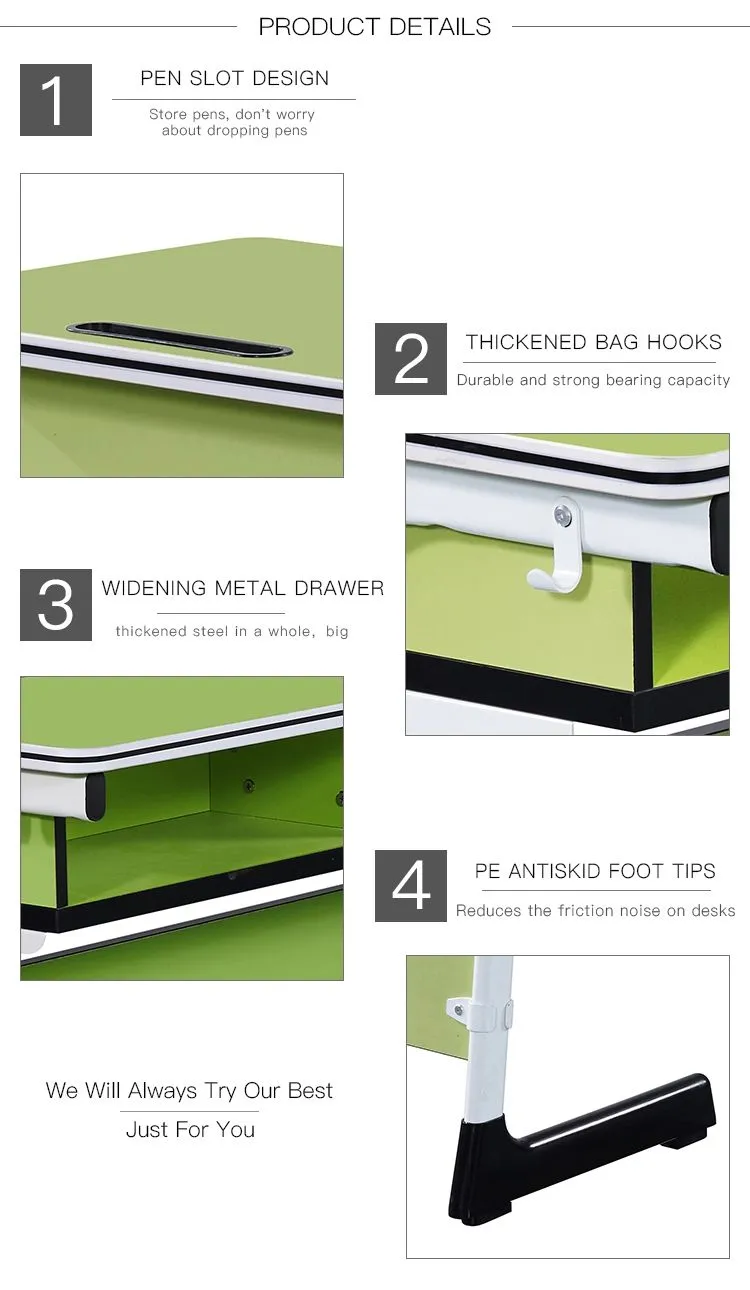 PRODUCT DETAILS

1

PEN SLOT DESIGN

Store pens, don't worry about dropping pens

2

THICKENED BAG HOOKS

Durable and strong bearing capacity

3

WIDENING METAL DRAWER

thickened steel in a whole, big

4

PE ANTISKID FOOT TIPS

Reduces the friction noise on desks

We Will Always Try Our Best

Just For You