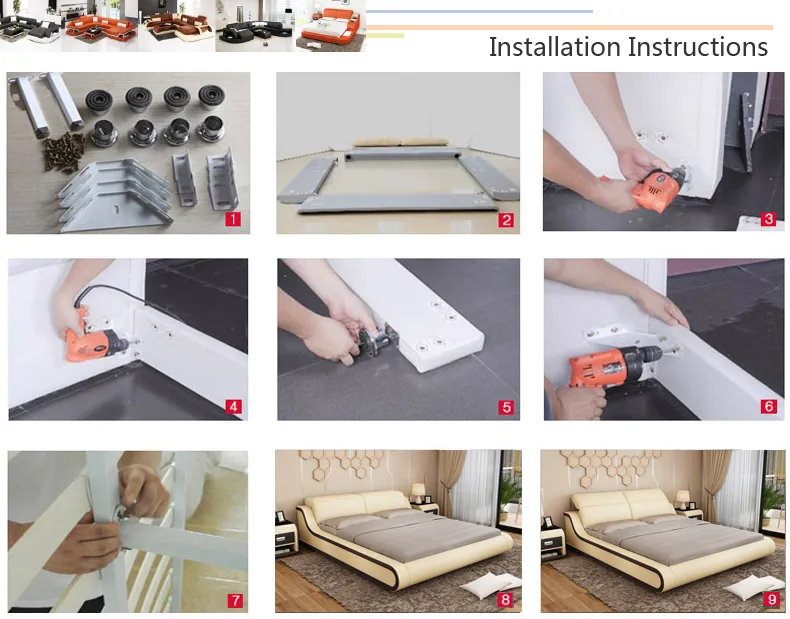 Installation Instructions

1

2

3

4

5

6

7

8

9