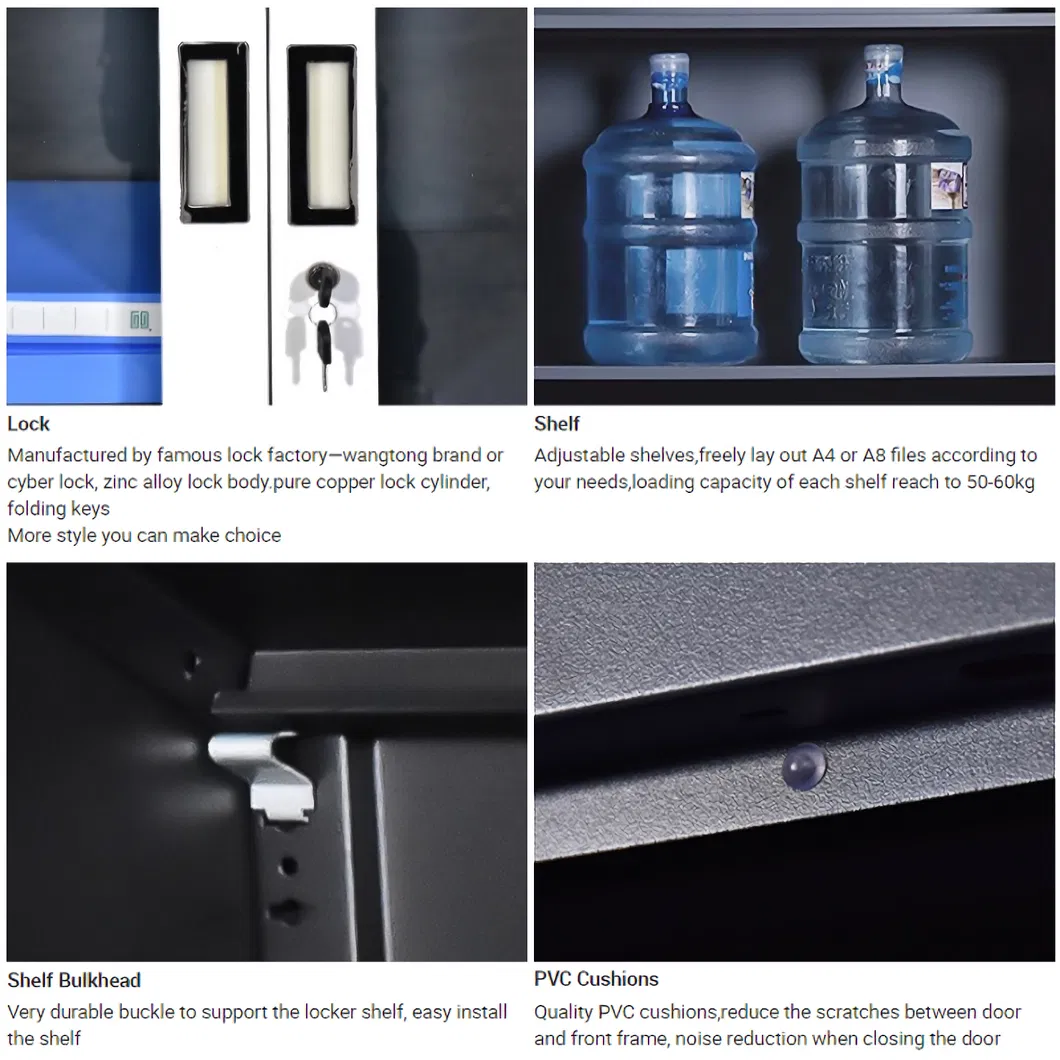 Lock
Manufactured by famous lock factory—wangtong brand or cyber lock, zinc alloy lock body.pure copper lock cylinder, folding keys
More style you can make choice

Shelf
Adjustable shelves,freely lay out A4 or A8 files according to your needs,loading capacity of each shelf reach to 50-60kg

Shelf Bulkhead
Very durable buckle to support the locker shelf, easy install the shelf

PVC Cushions
Quality PVC cushions,reduce the scratches between door and front frame, noise reduction when closing the door