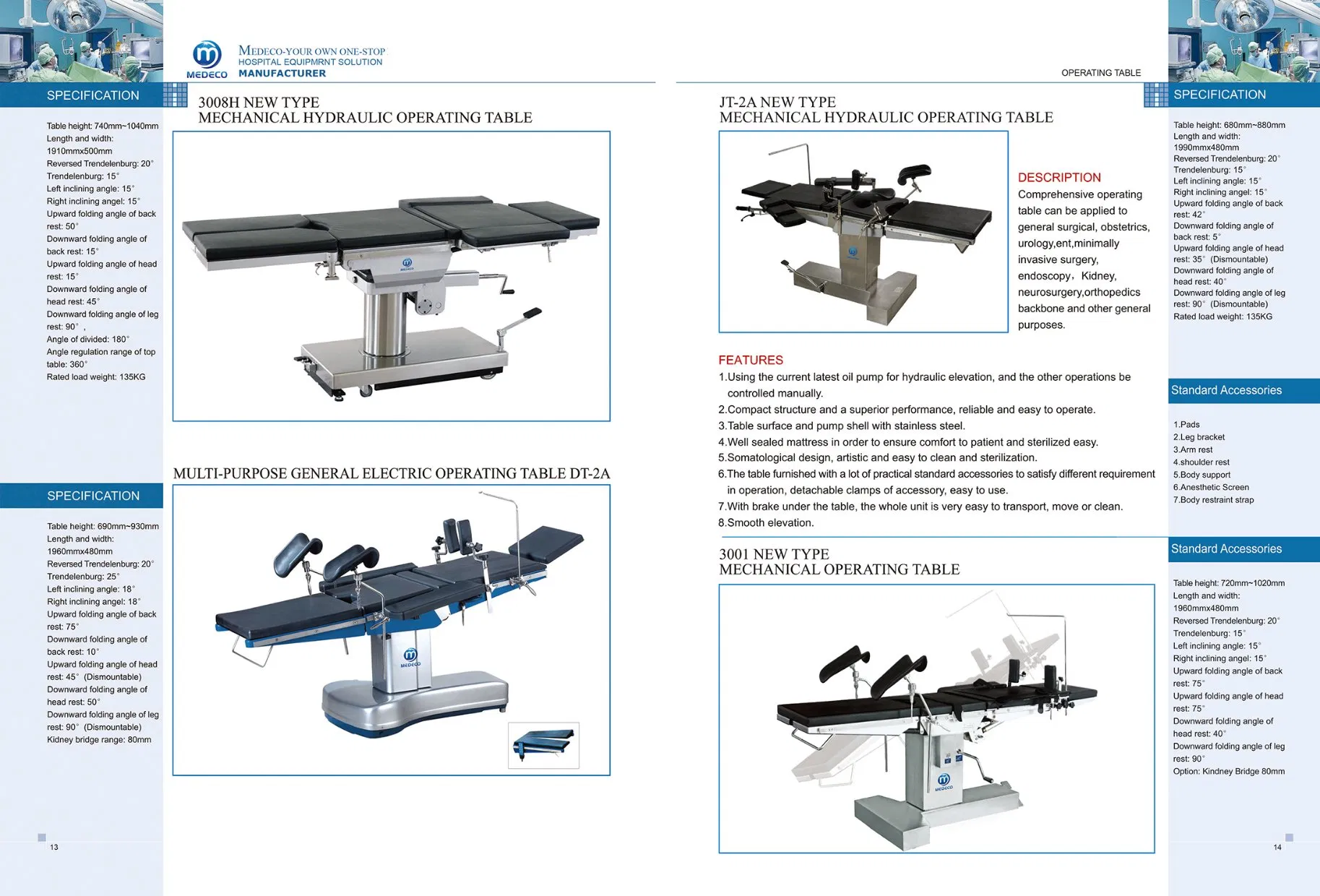 MEDECO

MEDECO-YOUR OWN ONE-STOP
HOSPITAL EQUIPMRNT SOLUTION
MANUFACTURER

SPECIFICATION

Table height: 740mm~1040mm
Length and width: 1910mmx500mm
Reversed Trendelenburg: 20°
Trendelenburg: 15°
Left inclining angle: 15°
Right inclining angel: 15°
Upward folding angle of back rest: 50°
Downward folding angle of back rest: 15°
Upward folding angle of head rest: 15°
Downward folding angle of head rest: 45°
Downward folding angle of leg rest: 90° ,
Angle of divided: 180°
Angle regulation range of top table: 360°
Rated load weight: 135KG

3008H NEW TYPE
MECHANICAL HYDRAULIC OPERATING TABLE

MEDECO

SPECIFICATION

Table height: 690mm~930mm
Length and width: 1960mmx480mm
Reversed Trendelenburg: 20°
Trendelenburg: 25°
Left inclining angle: 18°
Right inclining angel: 18°
Upward folding angle of back rest: 75°
Downward folding angle of back rest: 10°
Upward folding angle of head rest: 45° (Dismountable)
Downward folding angle of head rest: 50°
Downward folding angle of leg rest: 90° (Dismountable)
Kidney bridge range: 80mm

MULTI-PURPOSE GENERAL ELECTRIC OPERATING TABLE DT-2A

MEDECO

13

OPERATING TABLE

JT-2A NEW TYPE
MECHANICAL HYDRAULIC OPERATING TABLE

DESCRIPTION
Comprehensive operating table can be applied to general surgical, obstetrics, urology,ent,minimally invasive surgery, endoscopy，Kidney, neurosurgery,orthopedics backbone and other general purposes.

FEATURES
1.Using the current latest oil pump for hydraulic elevation, and the other operations be controlled manually.
2.Compact structure and a superior performance, reliable and easy to operate.
3.Table surface and pump shell with stainless steel.
4.Well sealed mattress in order to ensure comfort to patient and sterilized easy.
5.Somatological design, artistic and easy to clean and sterilization.
6.The table furnished with a lot of practical standard accessories to satisfy different requirement in operation, detachable clamps of accessory, easy to use.
7.With brake under the table, the whole unit is very easy to transport, move or clean.
8.Smooth elevation.

3001 NEW TYPE
MECHANICAL OPERATING TABLE

MEDECO

SPECIFICATION

Table height: 680mm~880mm
Length and width: 1990mmx480mm
Reversed Trendelenburg: 20°
Trendelenburg: 15°
Left inclining angle: 15°
Right inclining angel: 15°
Upward folding angle of back rest: 42°
Downward folding angle of back rest: 5°
Upward folding angle of head rest: 35° (Dismountable)
Downward folding angle of head rest: 40°
Downward folding angle of leg rest: 90° (Dismountable)
Rated load weight: 135KG

Standard Accessories

1.Pads
2.Leg bracket
3.Arm rest
4.shoulder rest
5.Body support
6.Anesthetic Screen
7.Body restraint strap

Standard Accessories

Table height: 720mm~1020mm
Length and width: 1960mmx480mm
Reversed Trendelenburg: 20°
Trendelenburg: 15°
Left inclining angle: 15°
Right inclining angel: 15°
Upward folding angle of back rest: 75°
Upward folding angle of head rest: 75°
Downward folding angle of head rest: 40°
Downward folding angle of leg rest: 90°
Option: Kindney Bridge 80mm

14