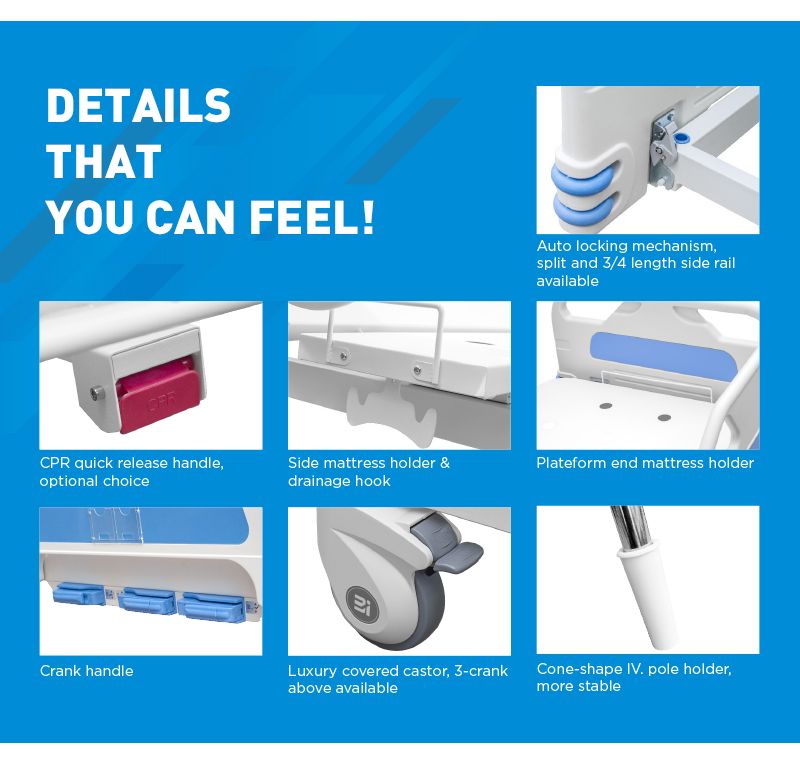 DETAILS THAT YOU CAN FEEL!

Auto locking mechanism, split and 3/4 length side rail available

CPR

CPR quick release handle, optional choice

Side mattress holder & drainage hook

Plateform end mattress holder

Crank handle

Luxury covered castor, 3-crank above available

Cone-shape IV. pole holder, more stable