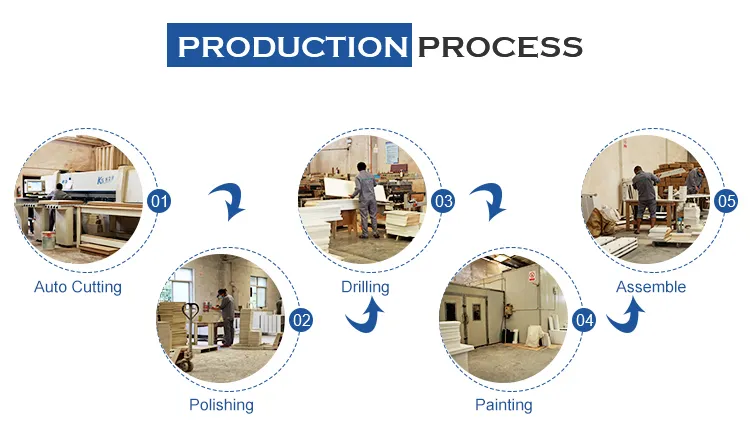 PRODUCTION PROCESS

01
Auto Cutting

02
Polishing

03
Drilling

04
Painting

05
Assemble