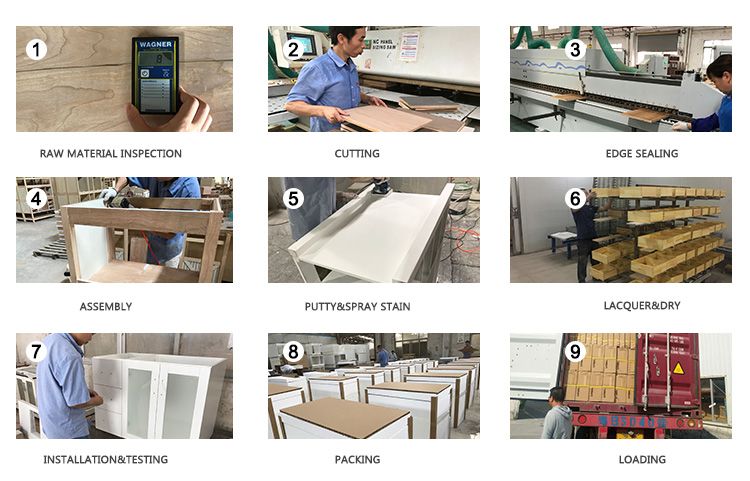 1
WAGNER
8
RAW MATERIAL INSPECTION

2
NC PANEL SIZING SAW
CUTTING

3
EDGE SEALING

4
ASSEMBLY

5
PUTTY&SPRAY STAIN

6
LACQUER&DRY

7
INSTALLATION&TESTING

8
PACKING

9
LOADING