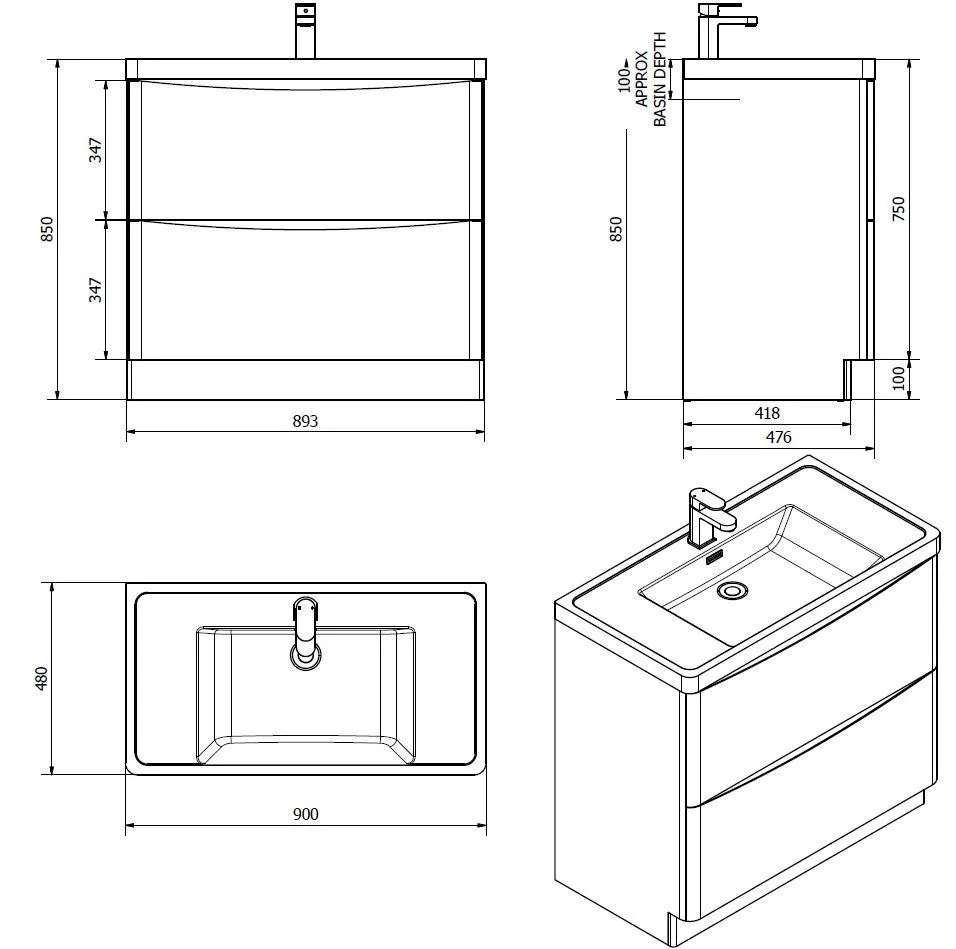 850
347
347
893
100
APPROX
BASIN DEPTH
850
750
100
418
476
480
900