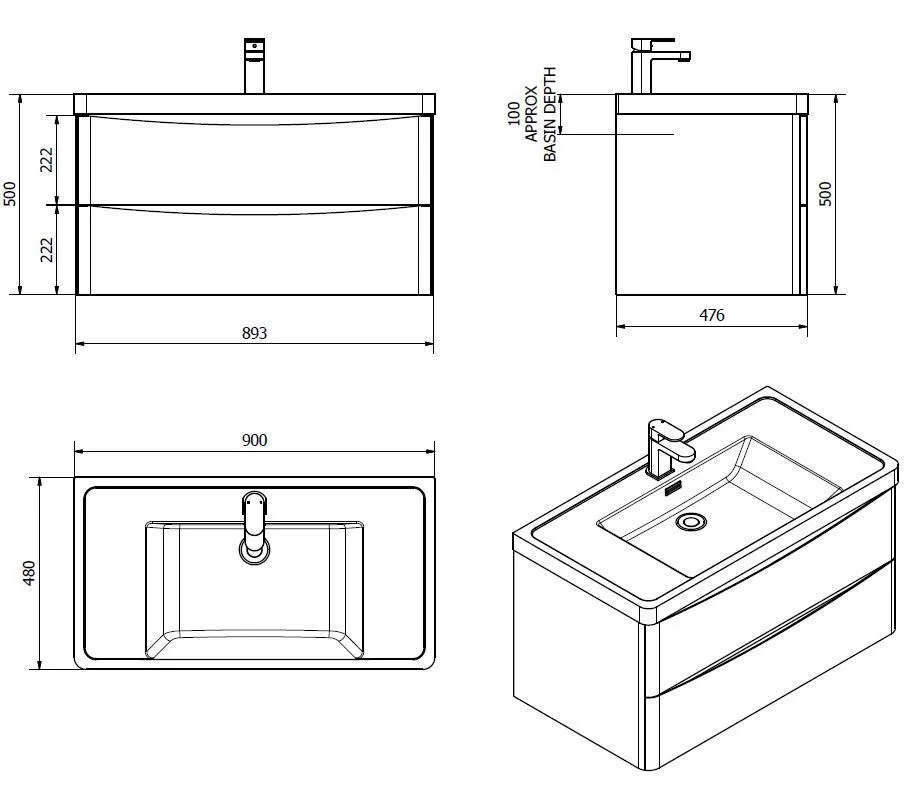 500
222
222
893
100
APPROX
BASIN DEPTH
500
476
900
480