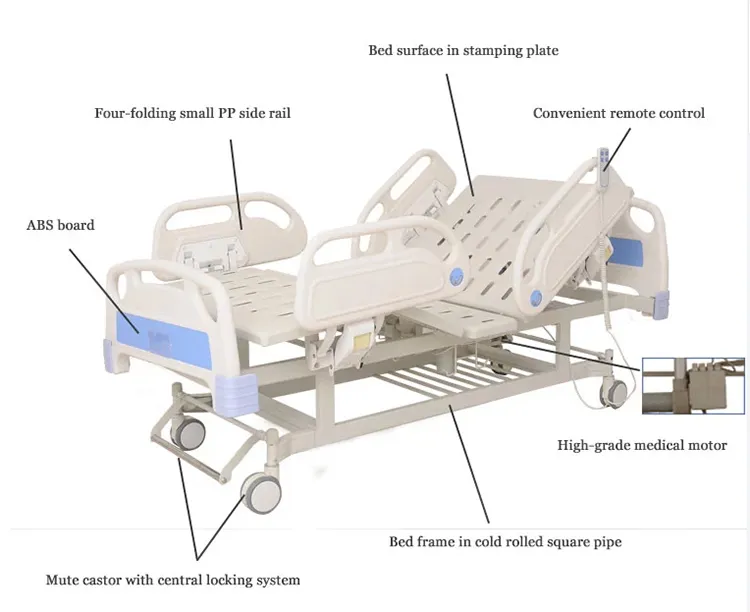 Bed surface in stamping plate

Four-folding small PP side rail

Convenient remote control

ABS board

High-grade medical motor

Bed frame in cold rolled square pipe

Mute castor with central locking system